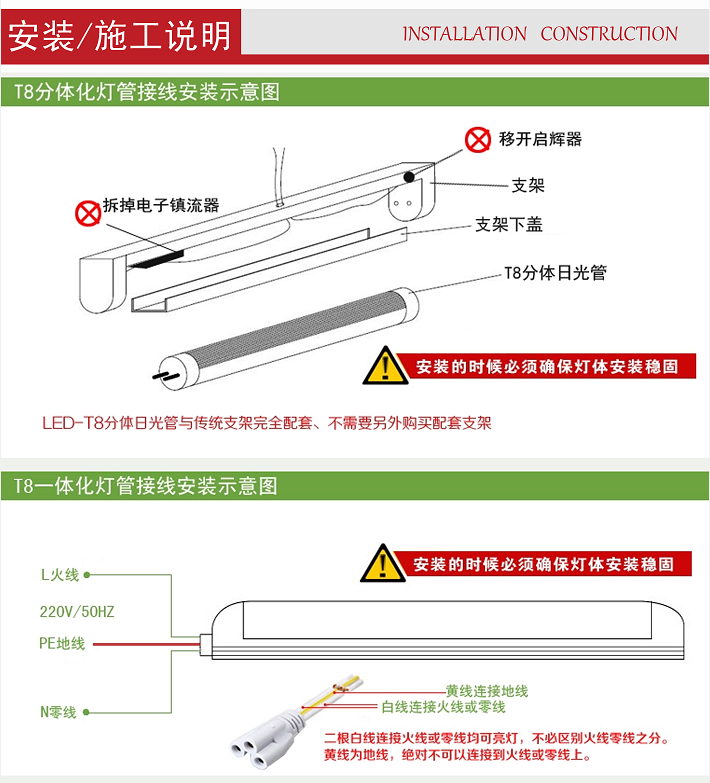 安装/施工说明

INSTALLATION CONSTRUCTION

T8分体化灯管接线安装示意图

移开启辉器

支架

拆掉电子镇流器

支架下盖

T8分体日光管

安装的时候必须确保灯体安装稳固

LED-T8分体日光管与传统支架完全配套、不需要另外购买配套支架

T8一体化灯管接线安装示意图

安装的时候必须确保灯体安装稳固

L火线

220V/50HZ

PE地线

N零线

黄线连接地线

白线连接火线或零线

二根白线连接火线或零线均可亮灯，不必区别火线零线之分。
黄线为地线，绝对不可以连接到火线或零线上。